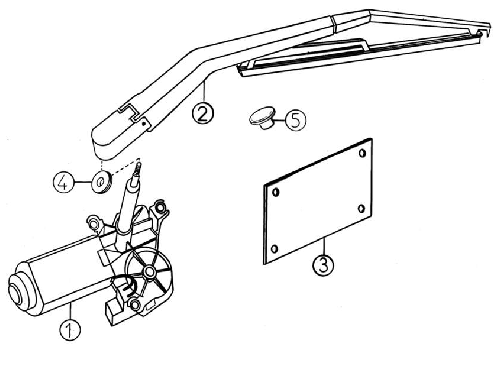 2
5
4
3
1