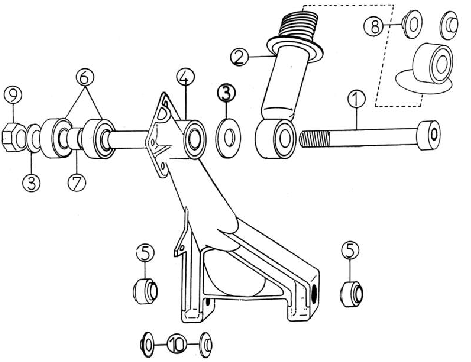 8
2
6
4
9
3
1
3
7
5
5
10