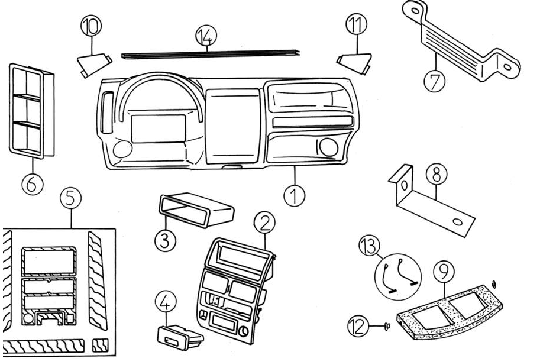 10
14
11
7
6
1
8
5
3
2
13
9
4
12