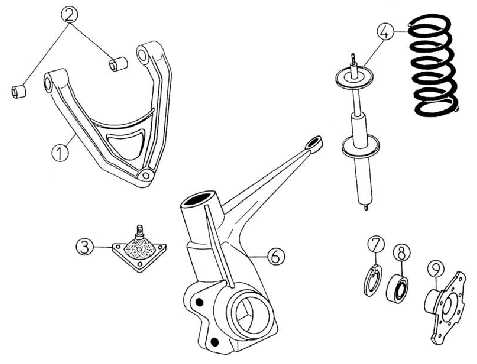 2
4
1
3
6
7
8
9