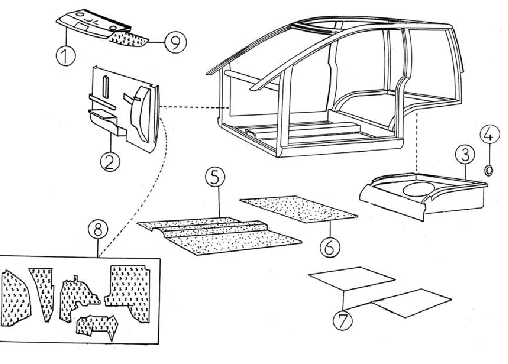 1
9
2
4
3
5
6
8
7