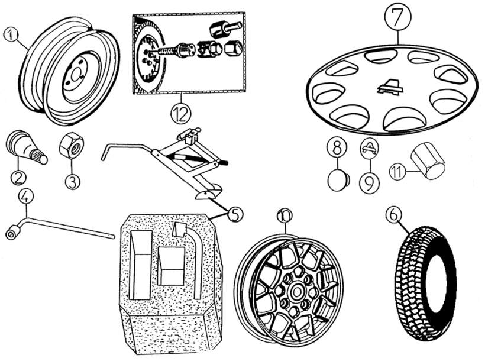 1
12
7
2
3
8
9
11
4
5
10
6