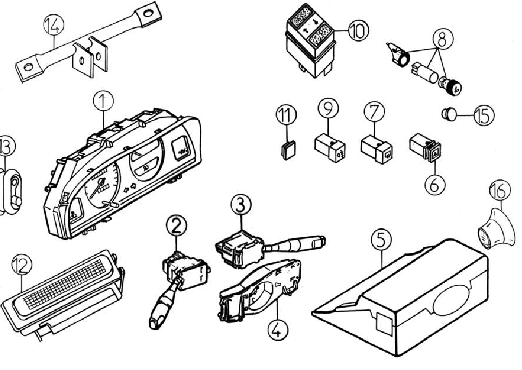 14
10
8
1
11
9
7
15
13
6
16
3
2
5
12
4