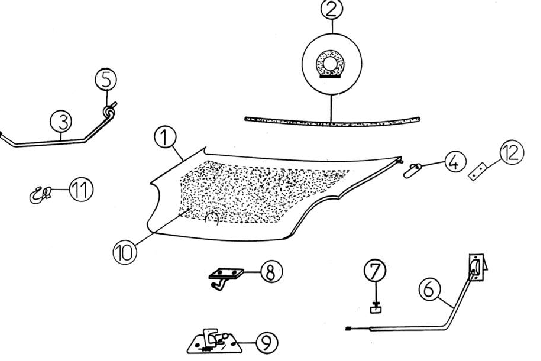 2
5
3
1
4
12
11
10
8
7
6
9