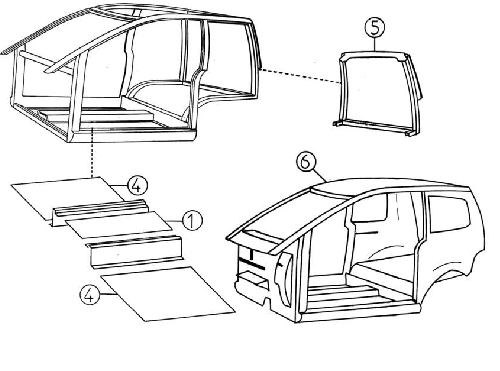 5
4
1
6
4