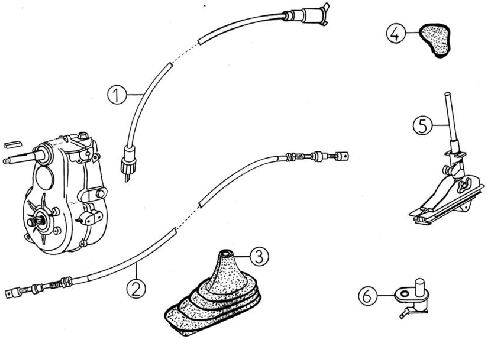 4
1
5
3
2
6